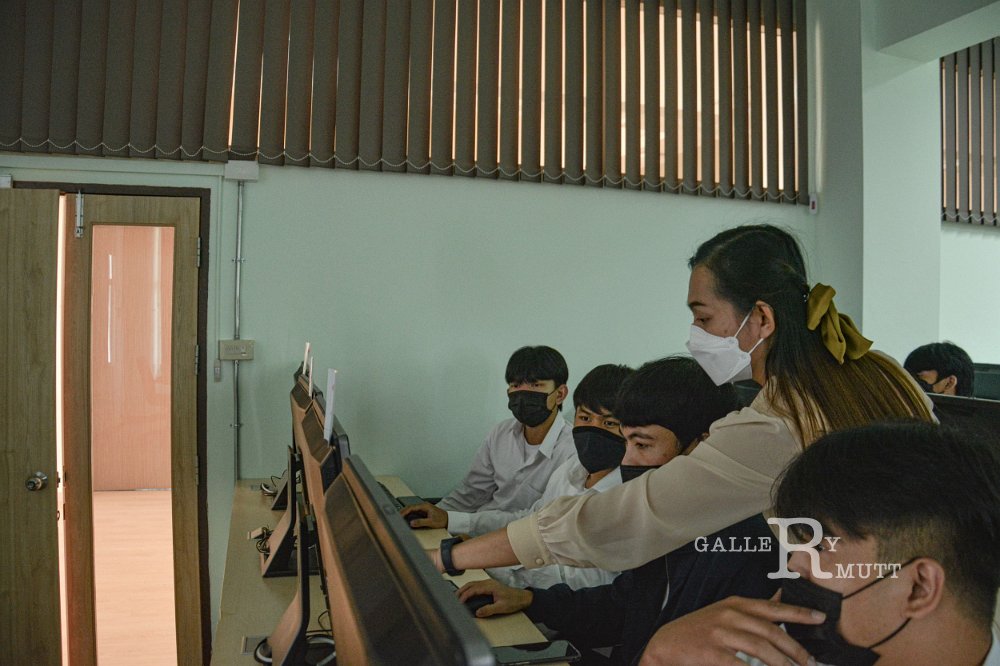 GALLERY RMUTT