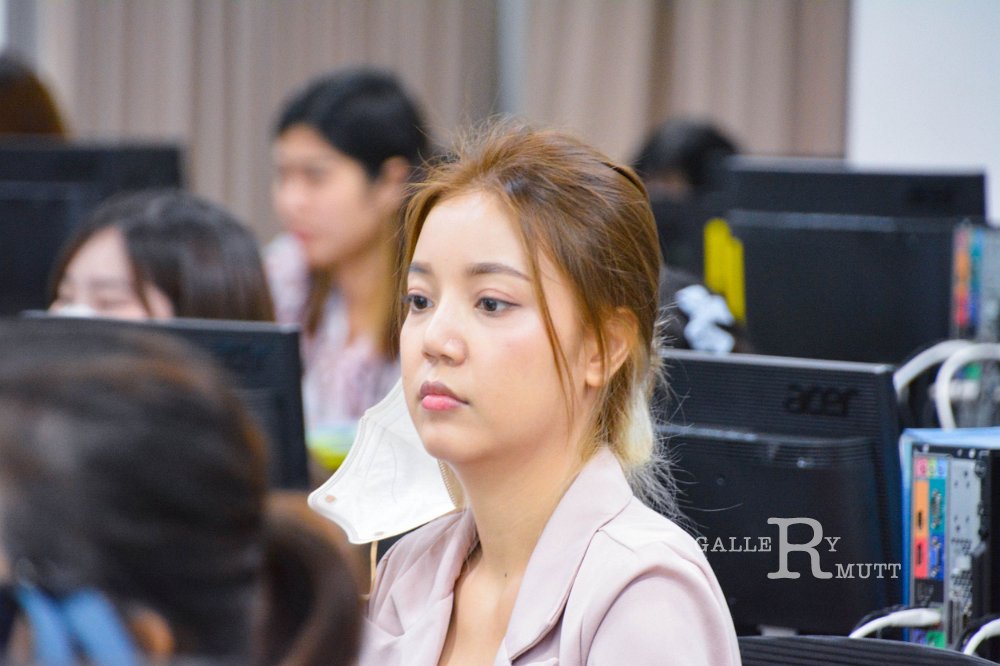 acer

GALLERY RMUTT