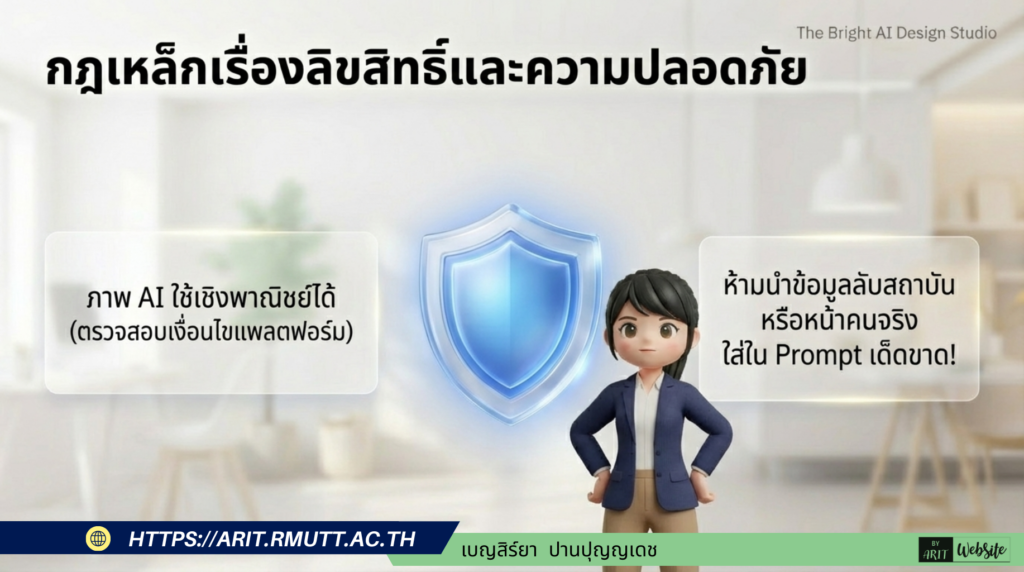 The Bright AI Design Studio

กฎเหล็กเรื่องลิขสิทธิ์และความปลอดภัย

ภาพ AI ใช้เชิงพาณิชย์ได้
(ตรวจสอบเงื่อนไขแพลตฟอร์ม)

ห้ามนำข้อมูลลับสถาบัน
หรือหน้าคนจริง
ใส่ใน Prompt เด็ดขาด!

HTTPS://ARIT.RMUTT.AC.TH

เบญสิร์ยา ปานปุญญเดช

BY ARIT WebSite