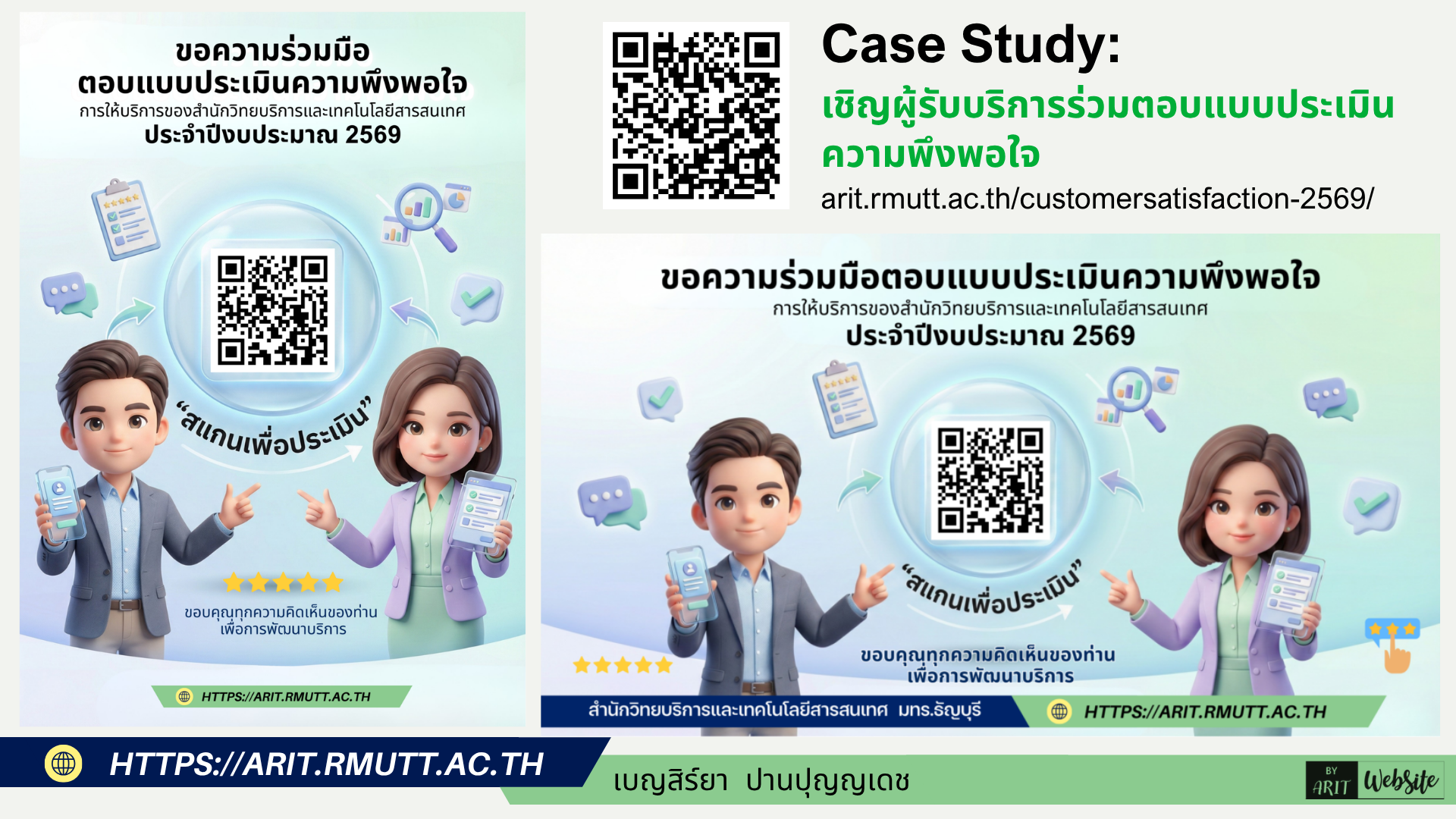 ขอความร่วมมือ
ตอบแบบประเมินความพึงพอใจ
การให้บริการของสำนักวิทยบริการและเทคโนโลยีสารสนเทศ
ประจำปีงบประมาณ 2569

"สแกนเพื่อประเมิน"

ขอบคุณทุกความคิดเห็นของท่าน
เพื่อการพัฒนาบริการ

HTTPS://ARIT.RMUTT.AC.TH

Case Study:
เชิญผู้รับบริการร่วมตอบแบบประเมินความพึงพอใจ
arit.rmutt.ac.th/customersatisfaction-2569/

ขอความร่วมมือตอบแบบประเมินความพึงพอใจ
การให้บริการของสำนักวิทยบริการและเทคโนโลยีสารสนเทศ
ประจำปีงบประมาณ 2569

"สแกนเพื่อประเมิน"

ขอบคุณทุกความคิดเห็นของท่าน
เพื่อการพัฒนาบริการ

สำนักวิทยบริการและเทคโนโลยีสารสนเทศ มทร.ธัญบุรี
HTTPS://ARIT.RMUTT.AC.TH

HTTPS://ARIT.RMUTT.AC.TH
เบญสิร์ยา ปานปุญญเดช
BY ARIT WebSite