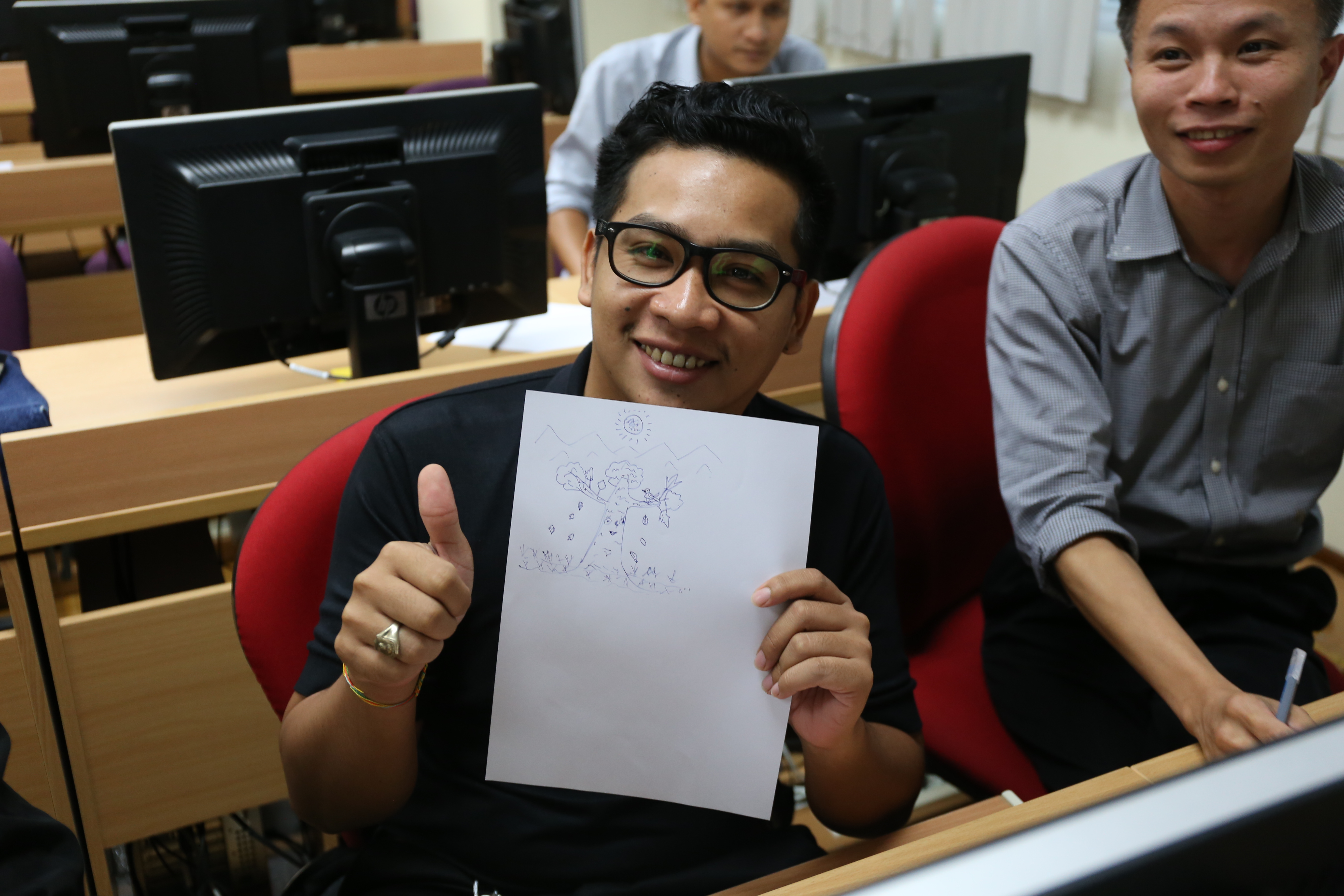 hp