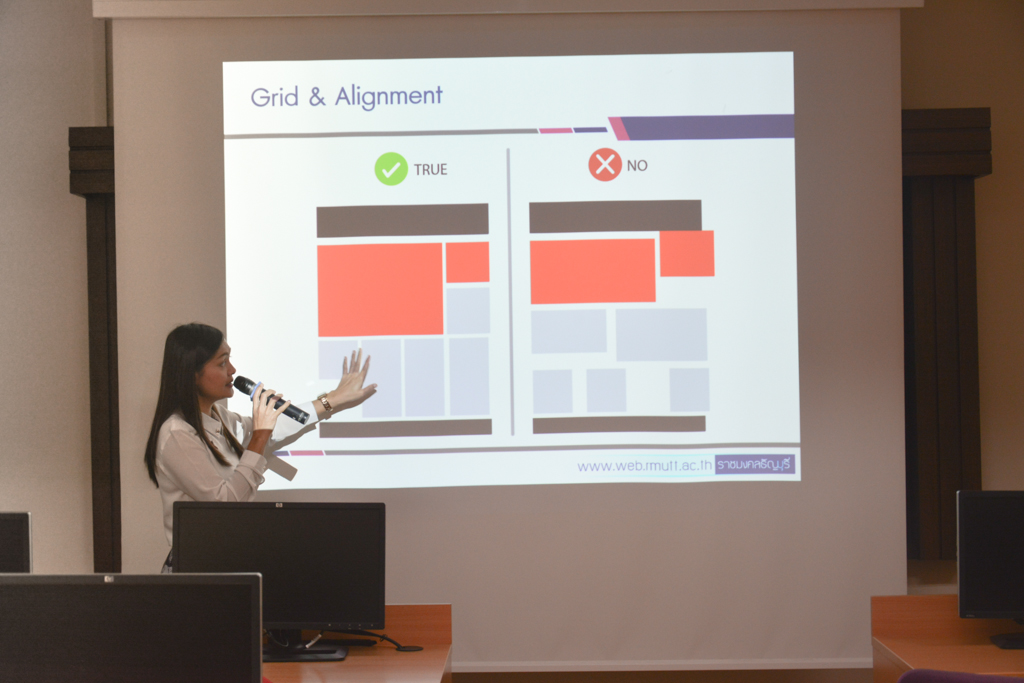 Grid & Alignment

TRUE

NO

www.web.rmutt.ac.th ราชมงคลธัญบุรี