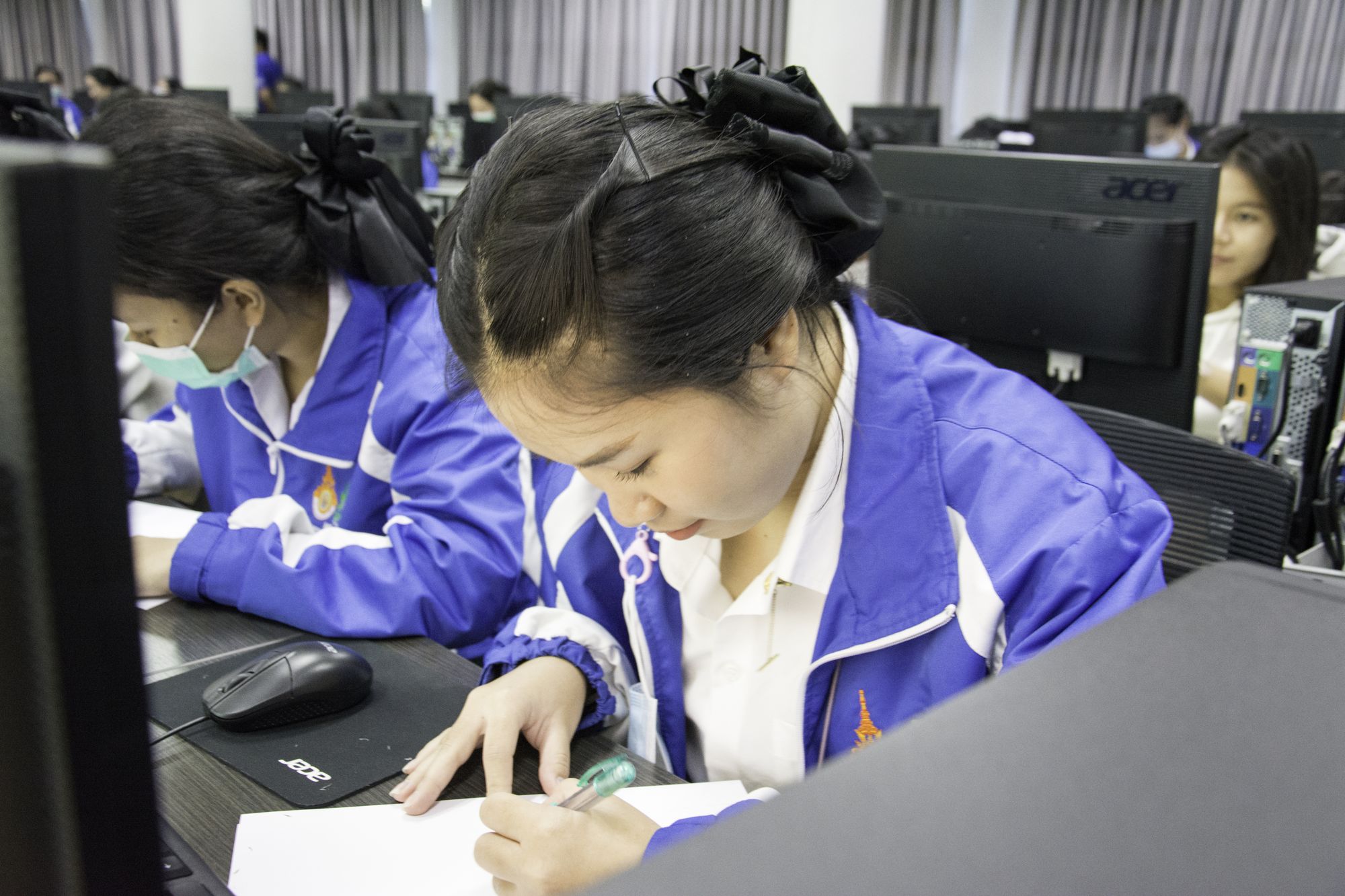 acer

acer