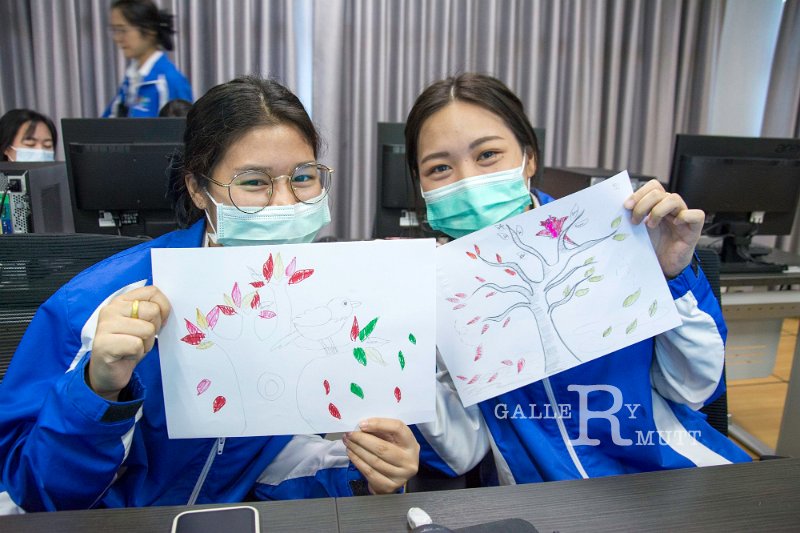 GALLERY RMUTT