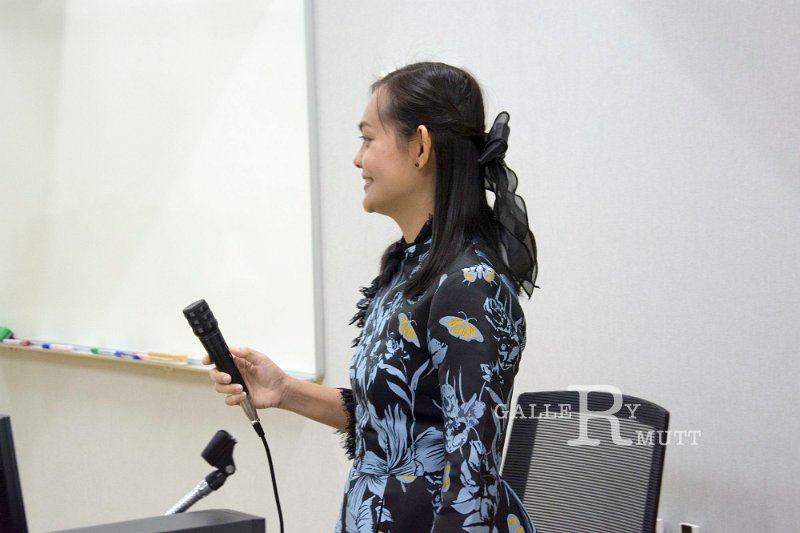 GALLERY RMUTT